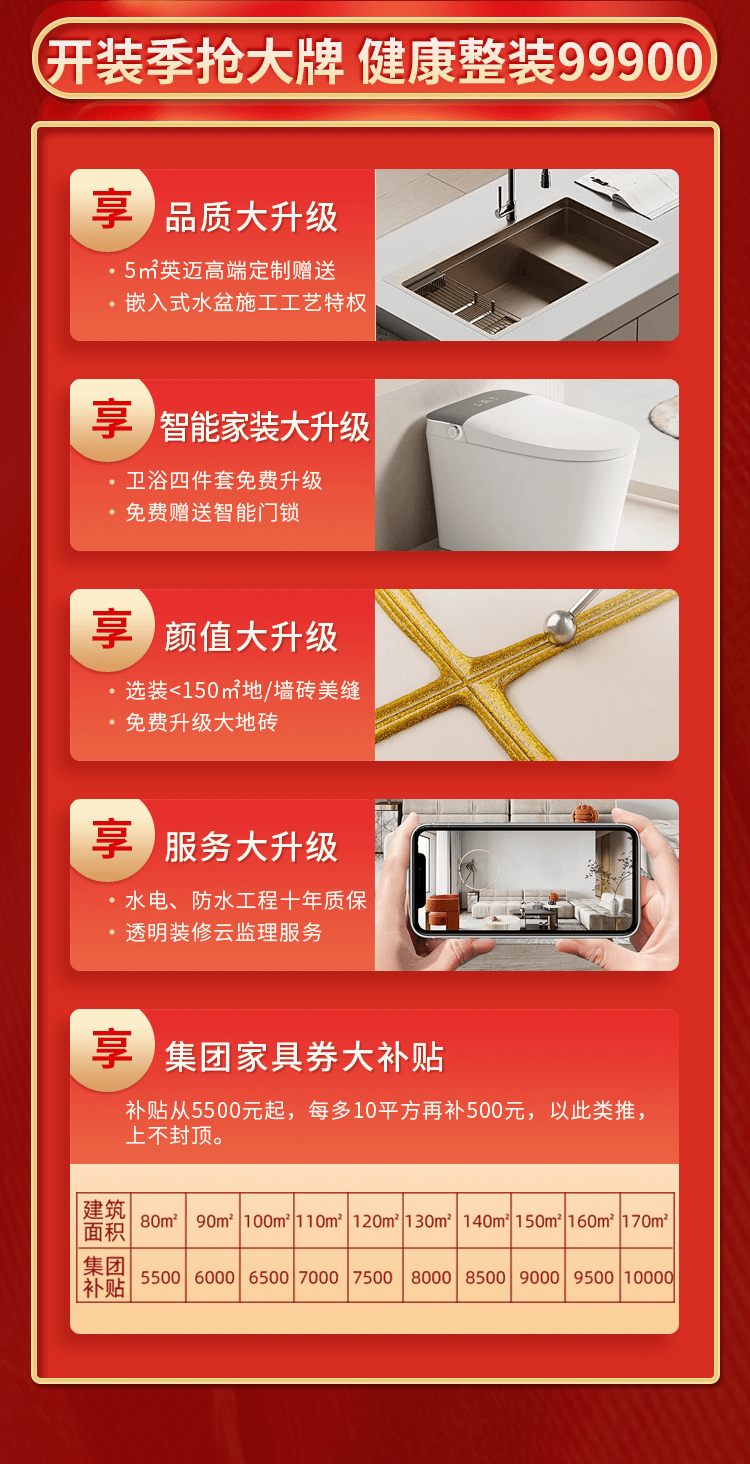 开装季抢大牌 健康整装99900

享 品质大升级
• 5㎡英迈高端定制赠送
• 嵌入式水盆施工工艺特权

享 智能家装大升级
• 卫浴四件套免费升级
• 免费赠送智能门锁

享 颜值大升级
• 选装<150㎡地/墙砖美缝
• 免费升级大地砖

享 服务大升级
• 水电、防水工程十年质保
• 透明装修云监理服务

享 集团家具券大补贴
补贴从5500元起，每多10平方再补500元，以此类推，上不封顶。

| 建筑面积 | 80㎡ | 90㎡ | 100㎡ | 110㎡ | 120㎡ | 130㎡ | 140㎡ | 150㎡ | 160㎡ | 170㎡ |
|---|---|---|---|---|---|---|---|---|---|---|
| 集团补贴 | 5500 | 6000 | 6500 | 7000 | 7500 | 8000 | 8500 | 9000 | 9500 | 10000 |